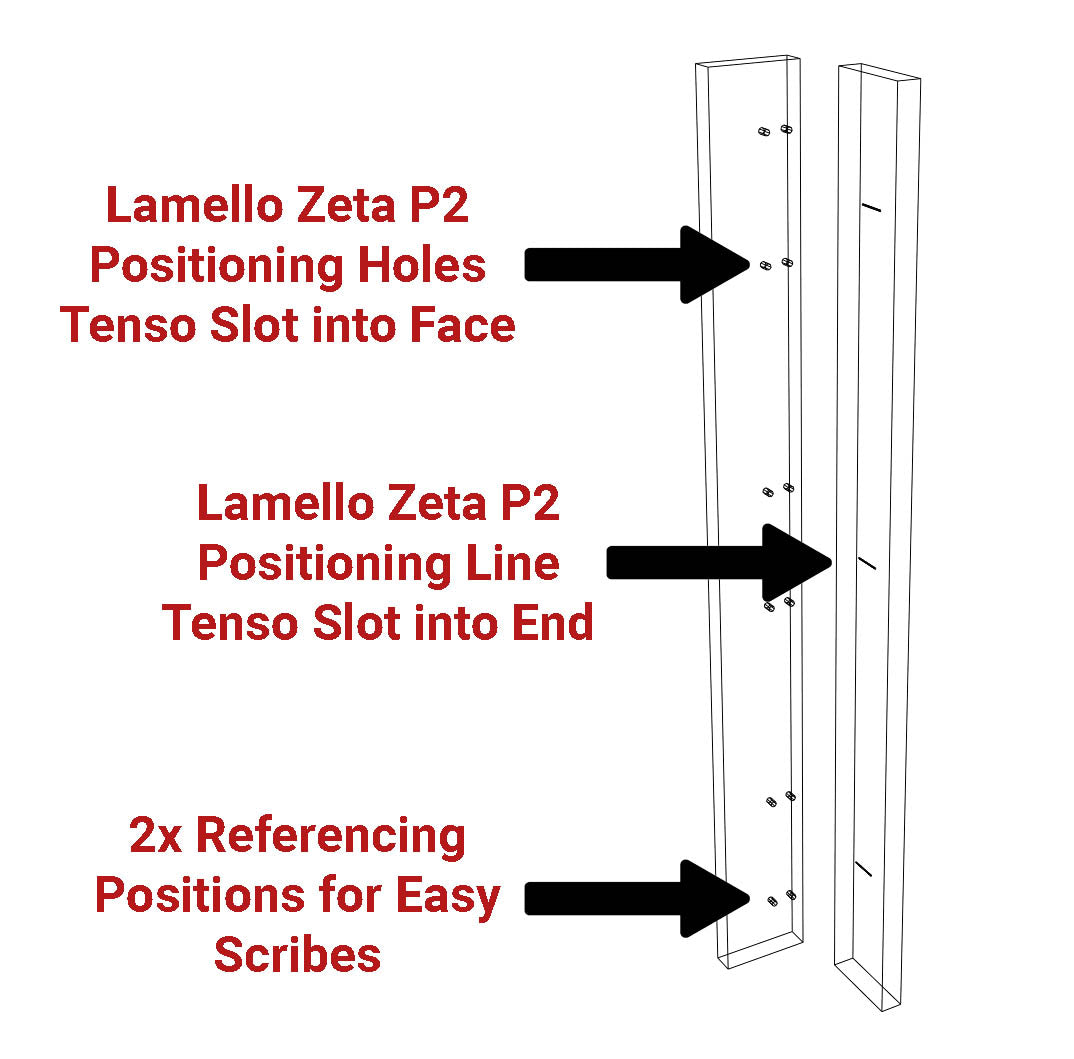 Lamello Zeta P2
Positioning Holes
Tenso Slot into Face

Lamello Zeta P2
Positioning Line
Tenso Slot into End

2x Referencing
Positions for Easy
Scribes